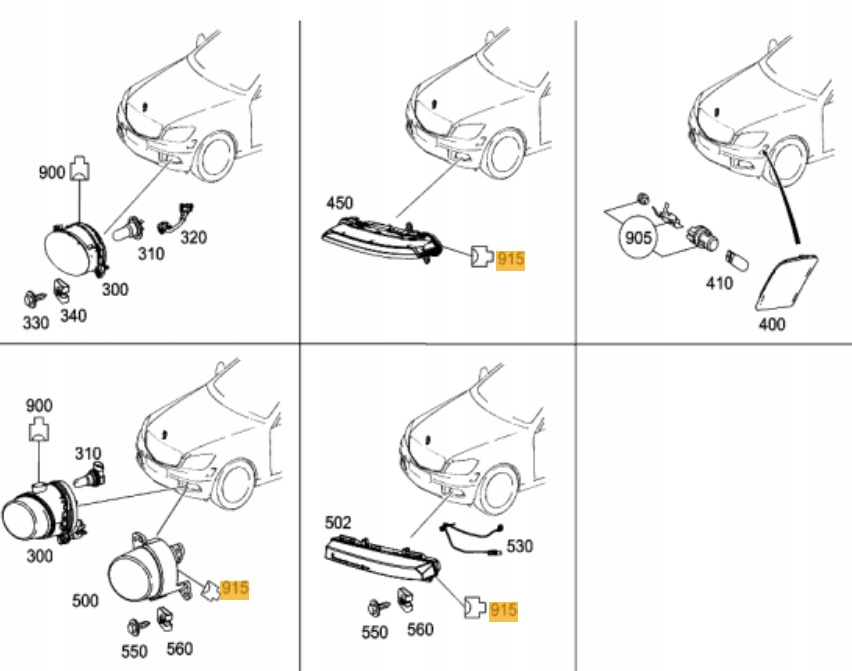 900
310
320
300
330
340

450
915

905
410
400

900
310
300
500
915
550
560

502
530
915
550
560