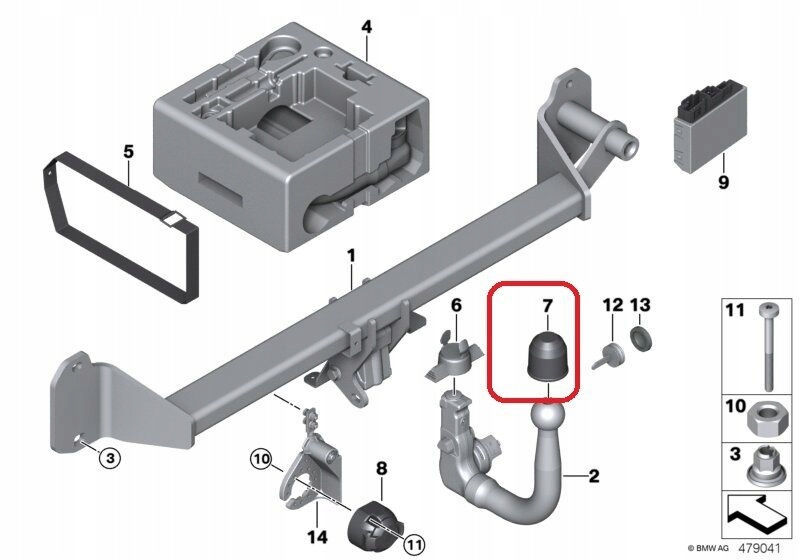 4
5
9
1
6
7
12
13
11
10
3
3
10
8
2
14
11
© BMW AG 479041