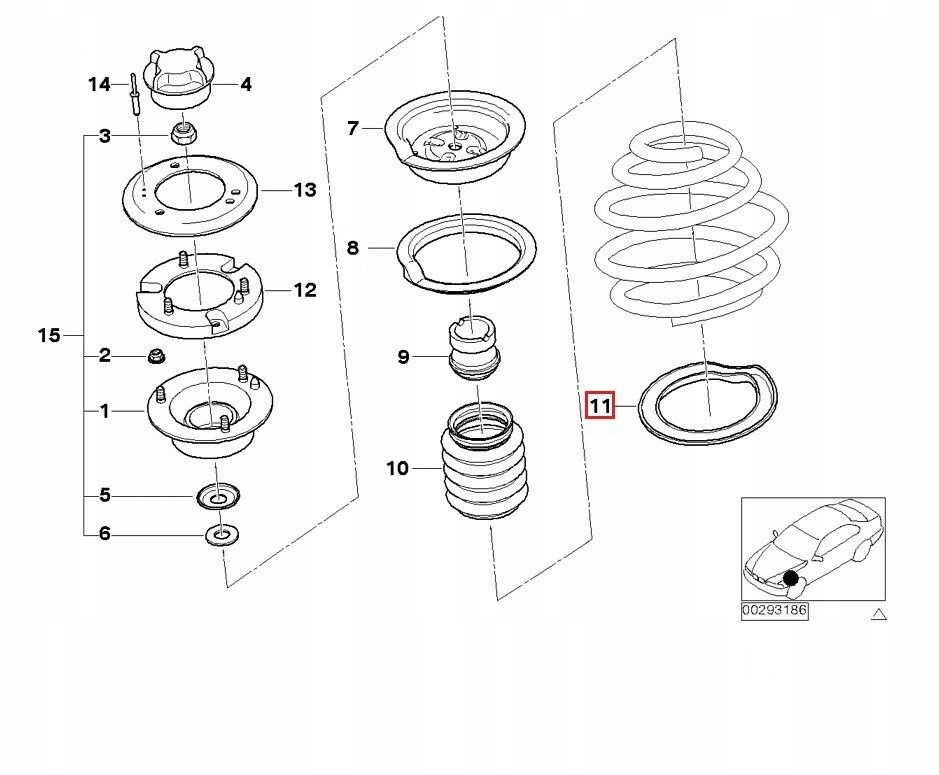 14
4
3
13
12
15
2
1
5
6
7
8
9
10
11
00293186