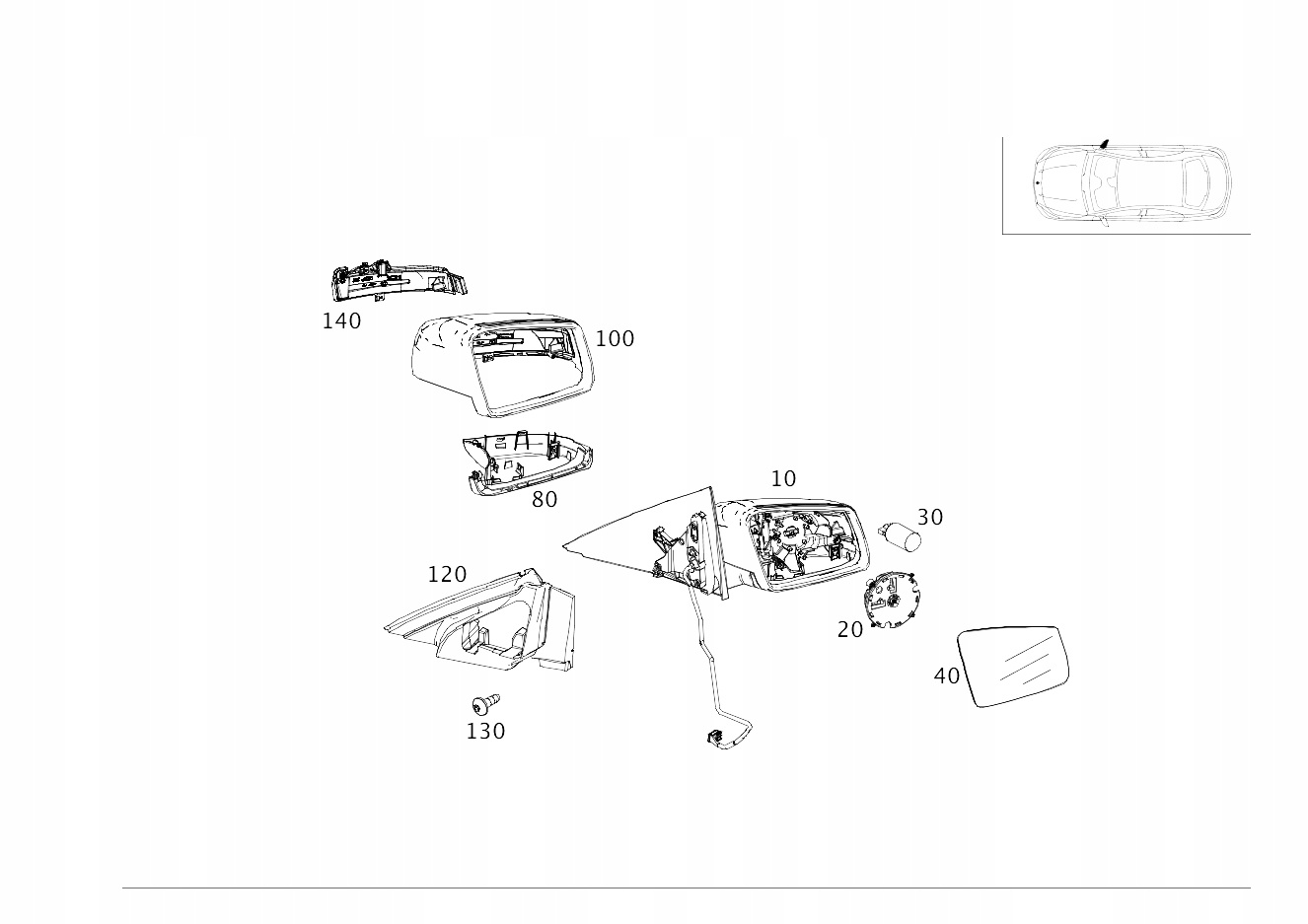 140
100
80
10
30
120
20
40
130