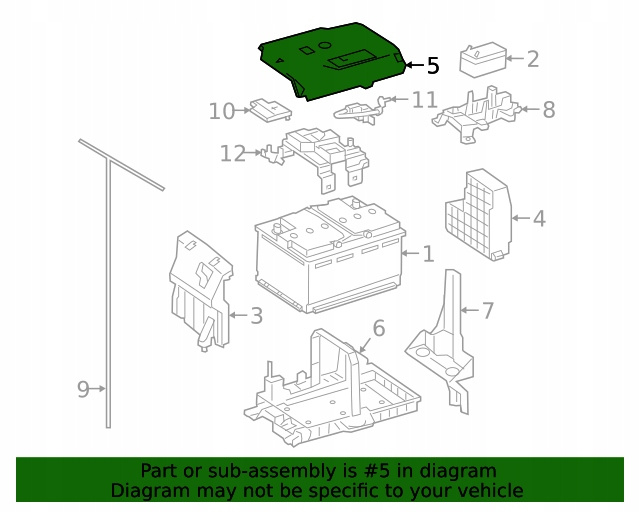 5
2
10
11
8
12
4
1
3
7
6
9

Part or sub-assembly is #5 in diagram
Diagram may not be specific to your vehicle