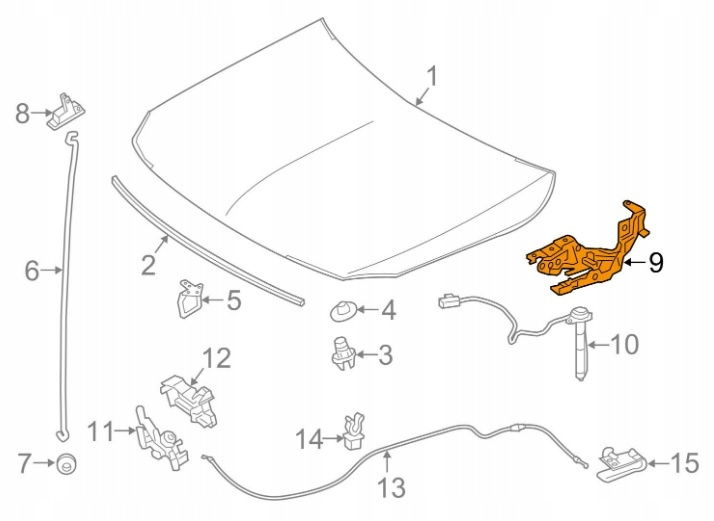 1
8
2
6
5
4
9
3
10
12
11
14
7
13
15