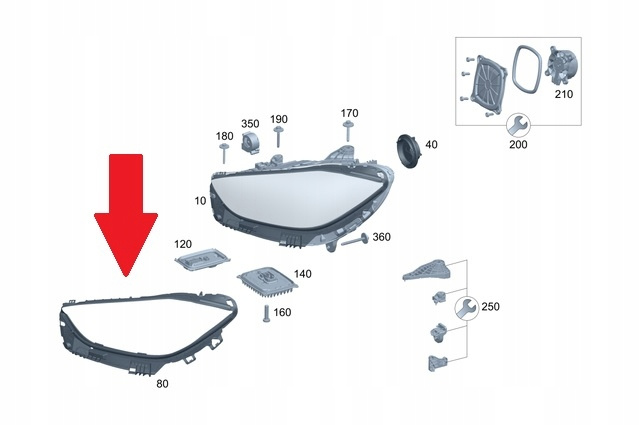 210
200
350
190
170
180
40
10
360
120
140
160
250
80