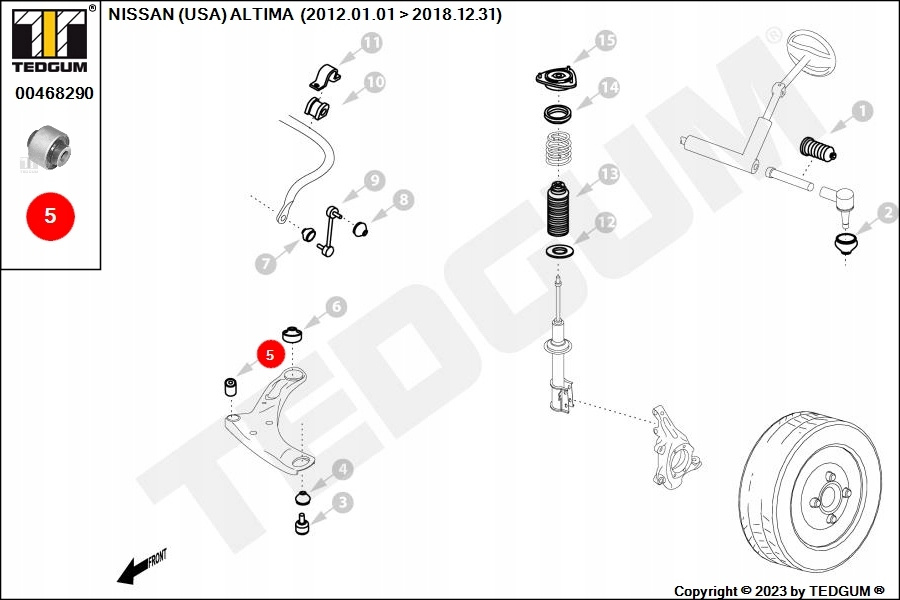 TEDGUM®

00468290

5

NISSAN (USA) ALTIMA (2012.01.01 > 2018.12.31)

11
10
9
8
7
6
5
4
3
15
14
13
12
1
2

TEDGUM®

FRONT

Copyright © 2023 by TEDGUM ®