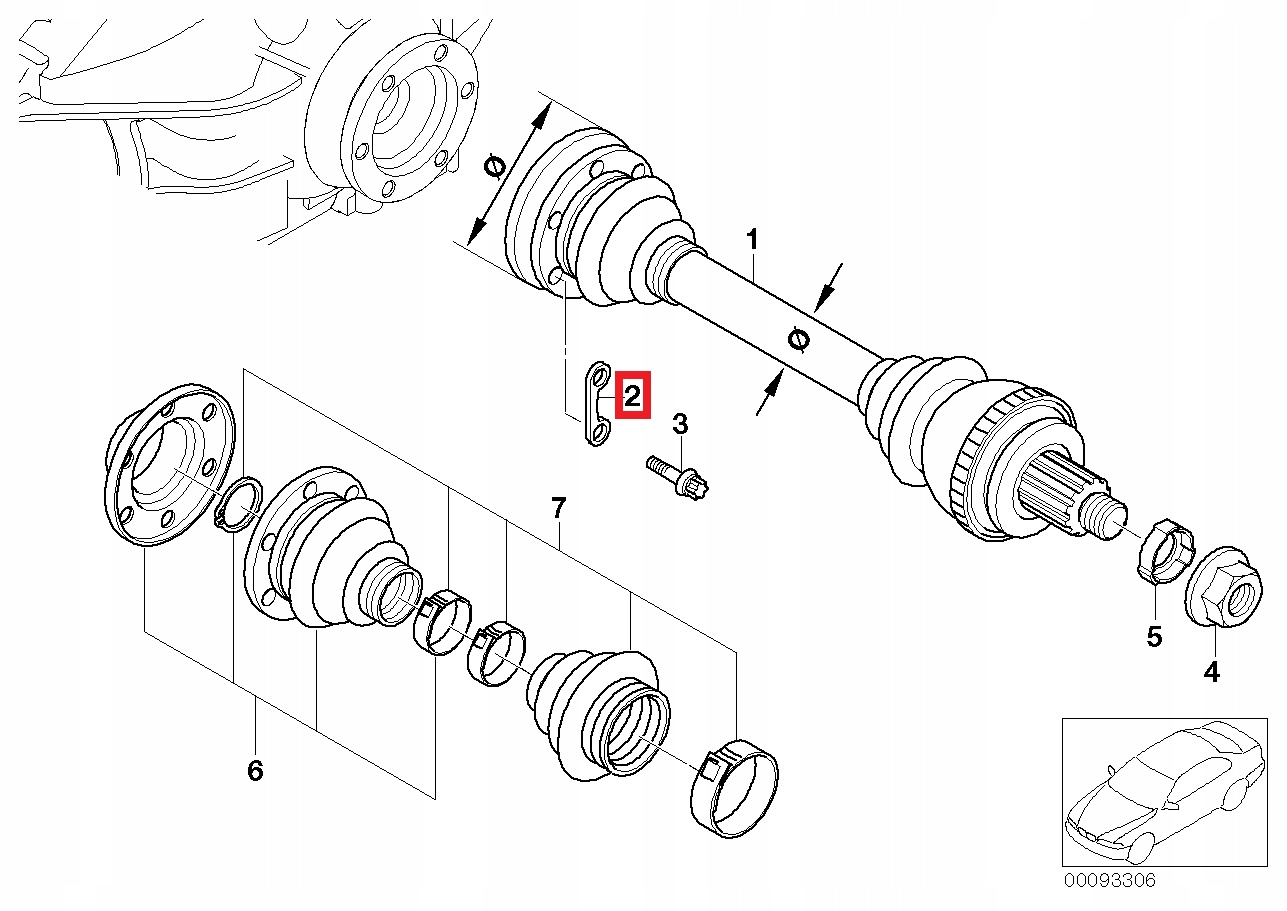 Ø

1

Ø

2

3

7

5

4

6

00093306