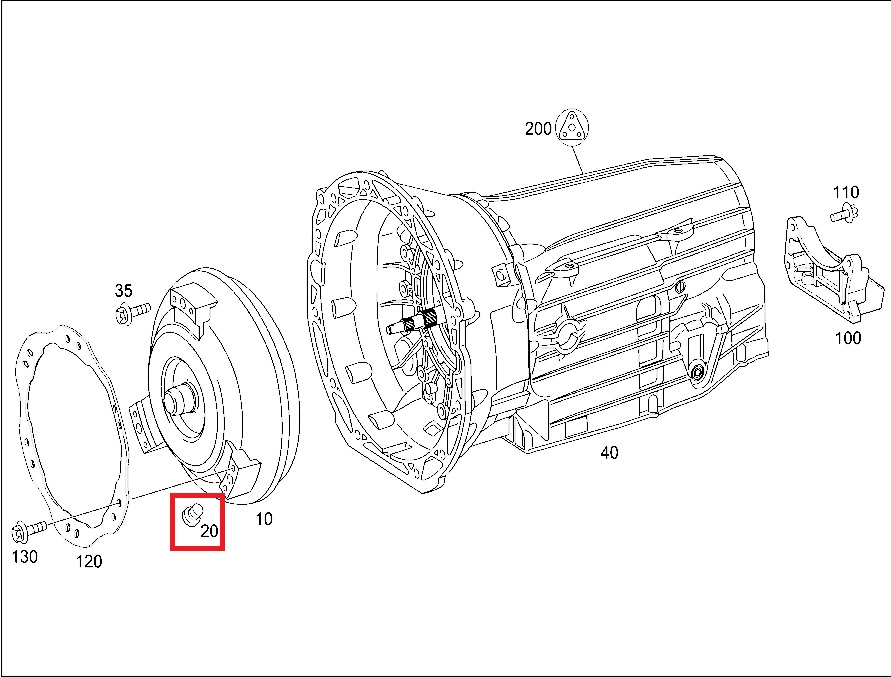 200
110
35
100
40
10
20
130
120