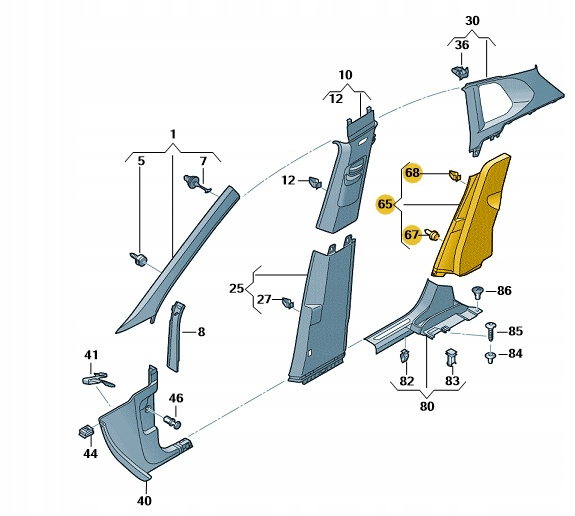 30
36
10
12
1
5
7
12
68
65
67
25
27
8
86
85
84
41
46
82
83
80
44
40