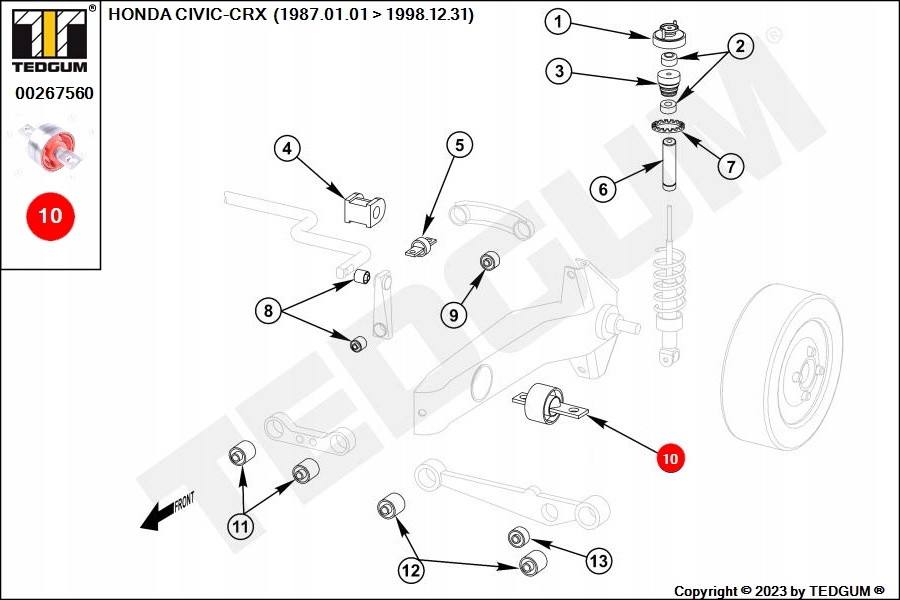 TEDGUM®
00267560
10
HONDA CIVIC-CRX (1987.01.01 > 1998.12.31)
1
2
3
4
5
6
7
8
9
10
11
12
13
FRONT
TEDGUM®
Copyright © 2023 by TEDGUM ®