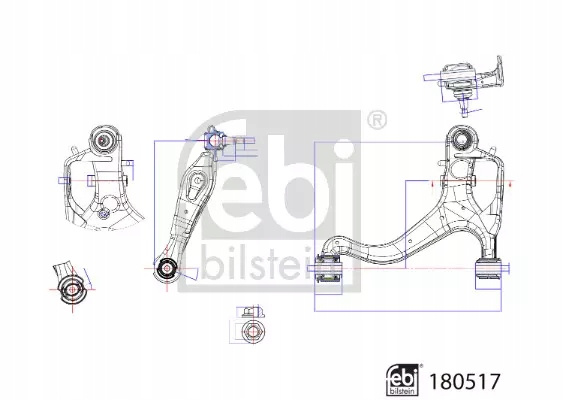 febi
bilstein
®

febi
bilstein
180517