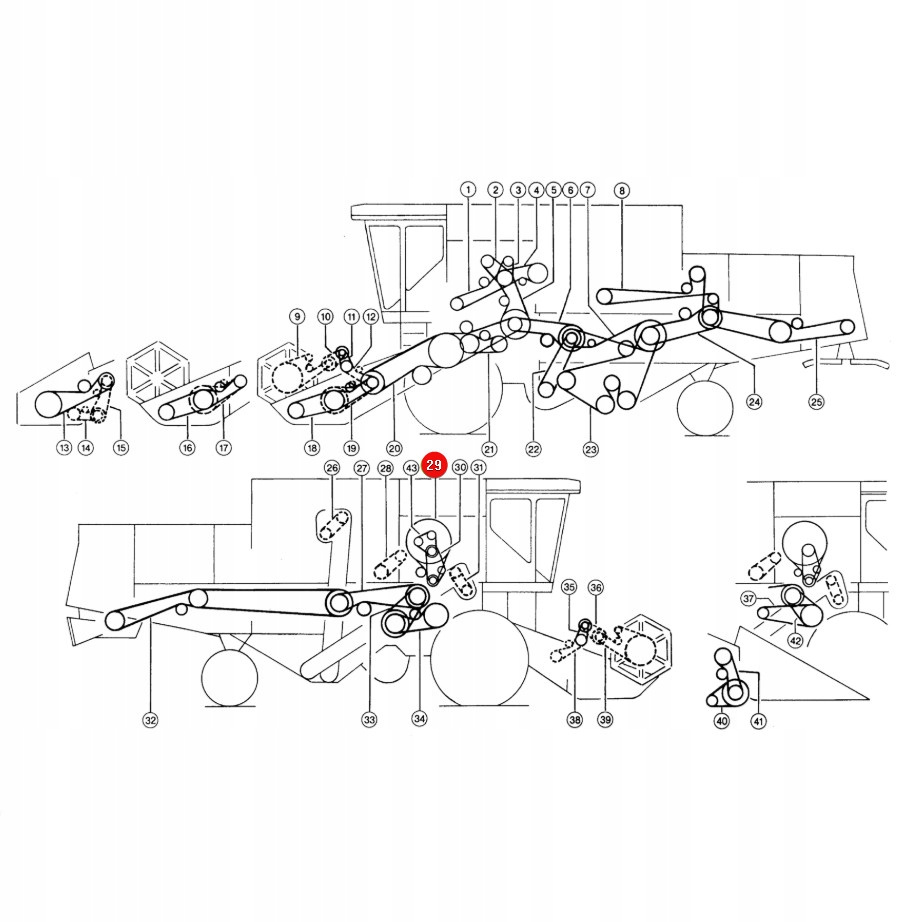 1 2 3 4 5 6 7 8
9 10 11 12
13 14 15 16 17 18 19 20 21 22 23 24 25
26 27 28 43 29 30 31
35 36
37
42
32 33 34 38 39 40 41