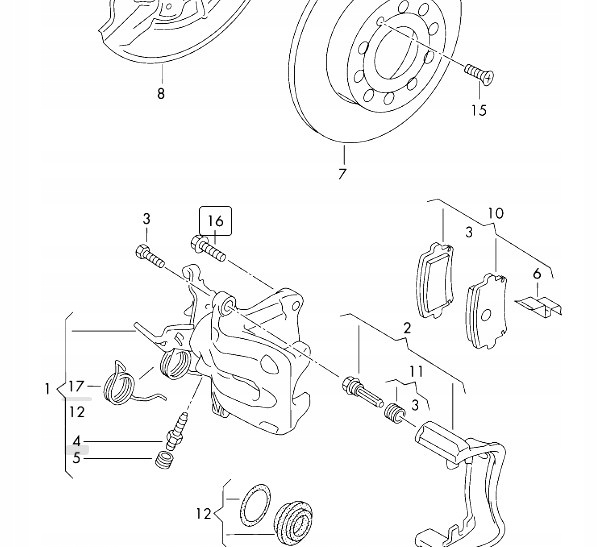 8
15
7
3
16
10
3
6
2
11
3
1
17
12
4
5
12