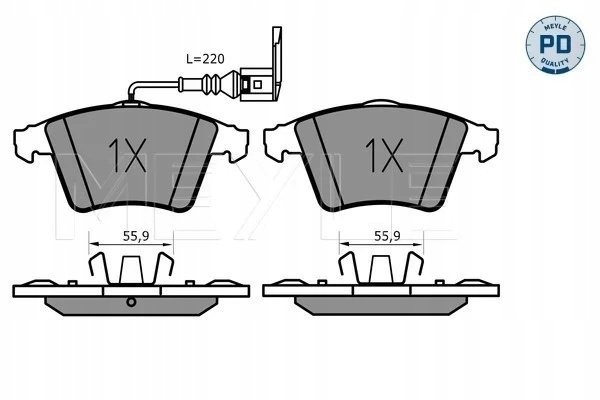 MEYLE PD QUALITY

L=220

1X

1X

MEYLE

55,9

55,9