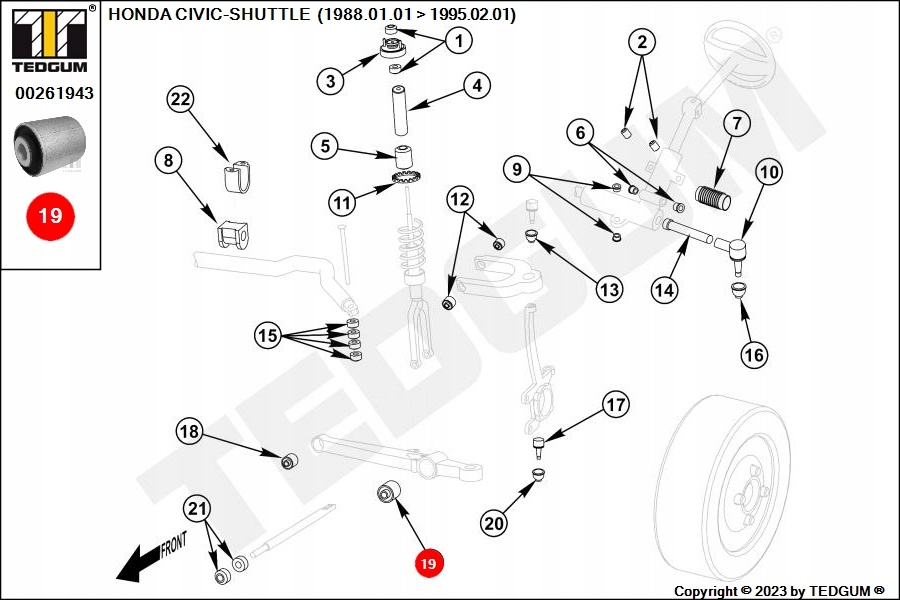 TEDGUM ®

00261943

19

HONDA CIVIC-SHUTTLE (1988.01.01 > 1995.02.01)

1
2
3
4
5
6
7
8
9
10
11
12
13
14
15
16
17
18
19
20
21
22

FRONT

TEDGUM ®

Copyright © 2023 by TEDGUM ®