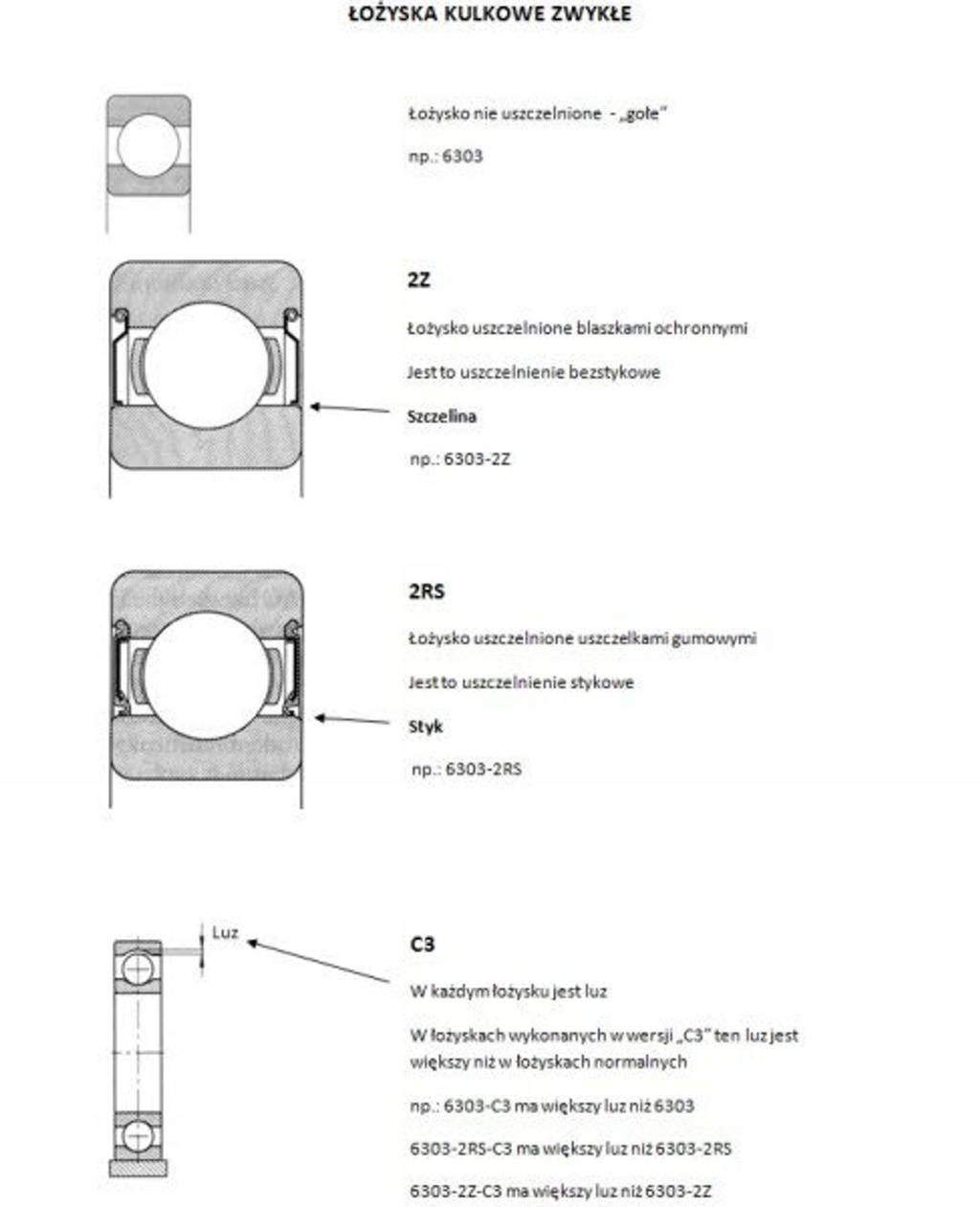 ŁOŻYSKA KULKOWE ZWYKŁE

Łożysko nie uszczelnione - „gołe"

np.: 6303

2Z

Łożysko uszczelnione blaszkami ochronnymi

Jest to uszczelnienie bezstykowe

Szczelina

np.: 6303-2Z

2RS

Łożysko uszczelnione uszczelkami gumowymi

Jest to uszczelnienie stykowe

Styk

np.: 6303-2RS

Luz

C3

W każdym łożysku jest luz

W łożyskach wykonanych w wersji „C3" ten luz jest większy niż w łożyskach normalnych

np.: 6303-C3 ma większy luz niż 6303

6303-2RS-C3 ma większy luz niż 6303-2RS

6303-2Z-C3 ma większy luz niż 6303-2Z