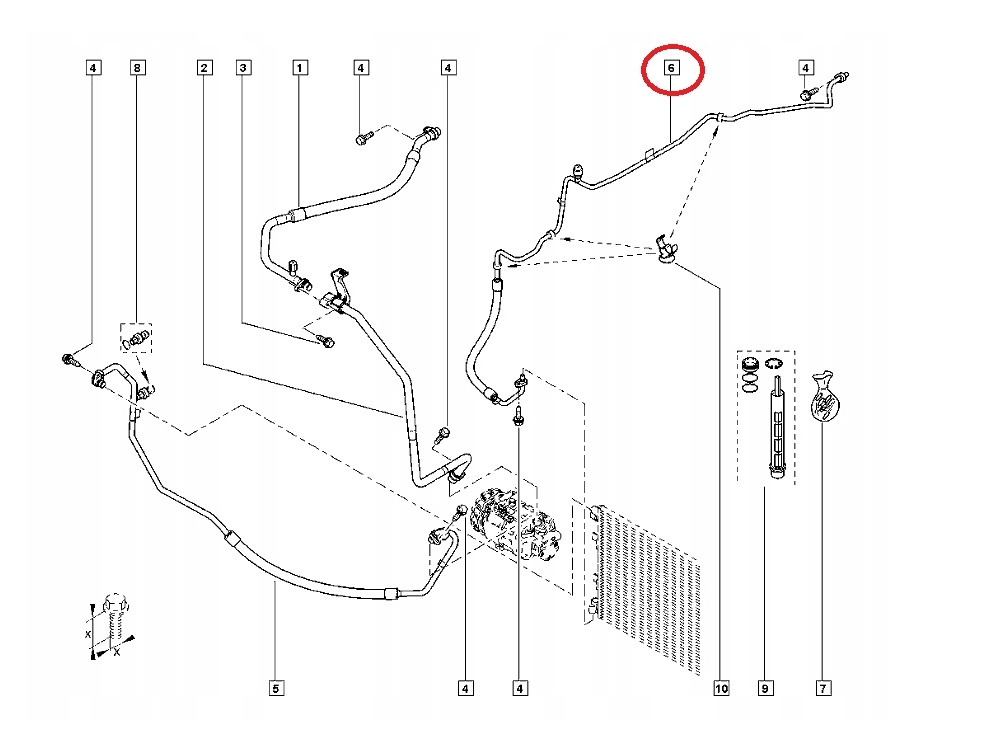 4
8
2
3
1
4
4
6
4
X
X
5
4
4
10
9
7