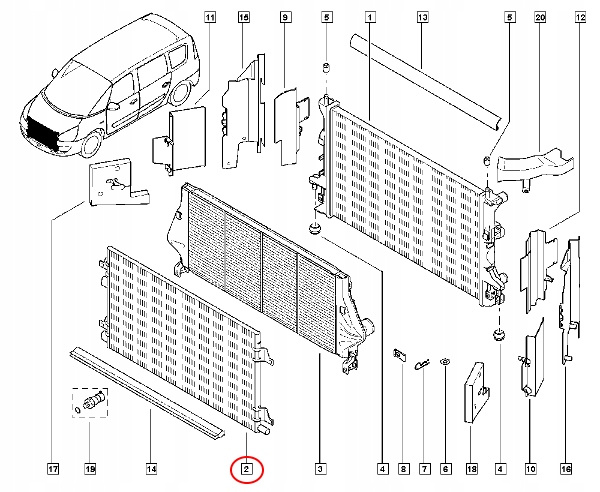 11
15
9
5
1
13
5
20
12
17
19
14
2
3
4
8
7
6
18
4
10
16