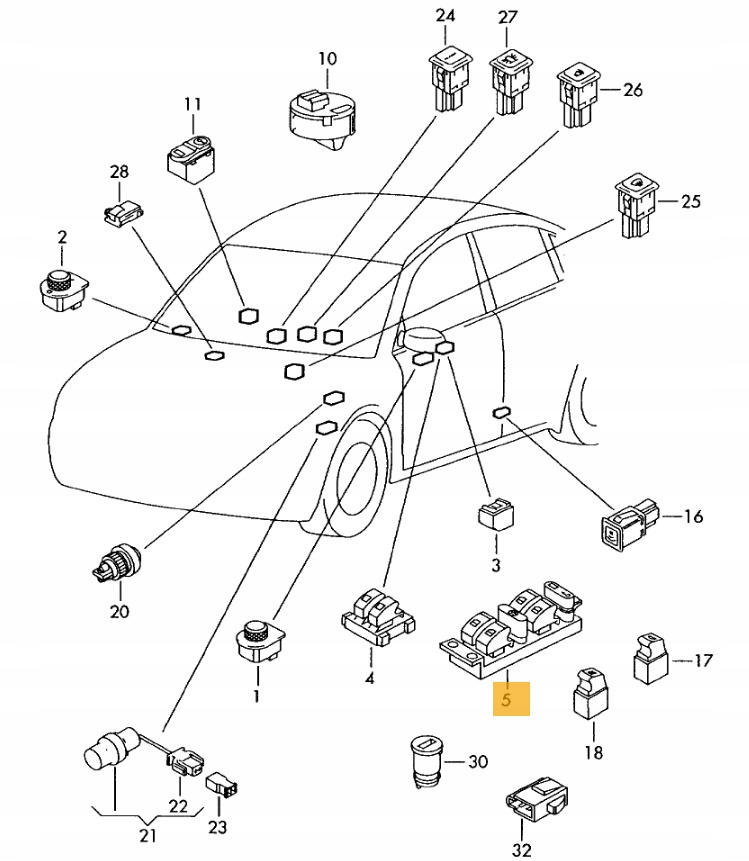 24
27
10
26
11
28
25
2
16
3
20
4
5
17
1
18
30
22
23
21
32