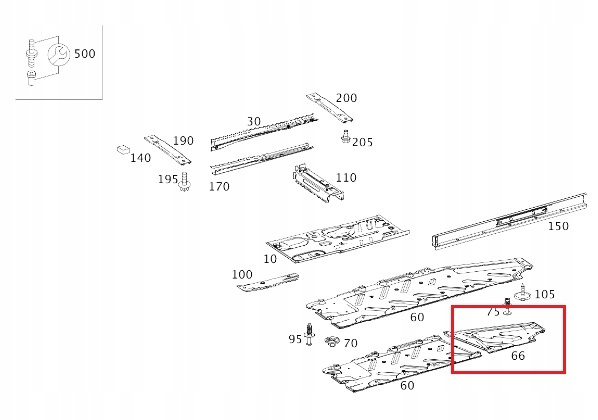 500
200
30
205
190
140
195
170
110
150
10
100
105
75
60
95
70
66
60