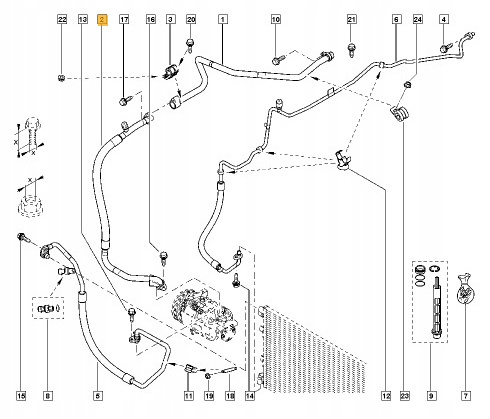 22 13 2 17 16 3 20 1 10 21 6 24 4

X X X

15 8 5 11 19 18 14 12 23 9 7