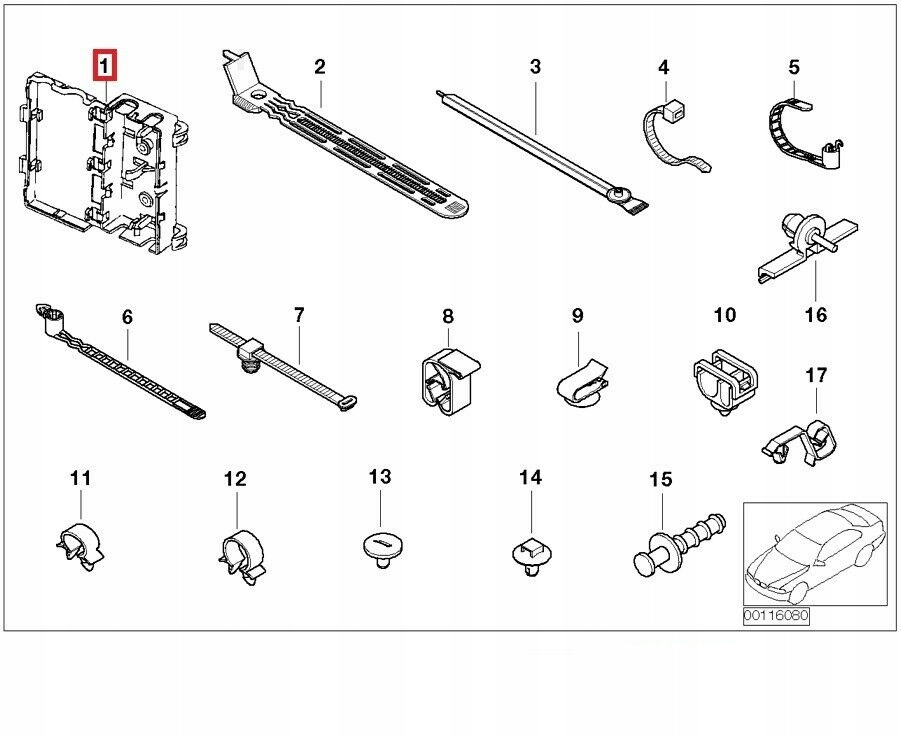 1
2
3
4
5
16
6
7
8
9
10
17
11
12
13
14
15
00116080