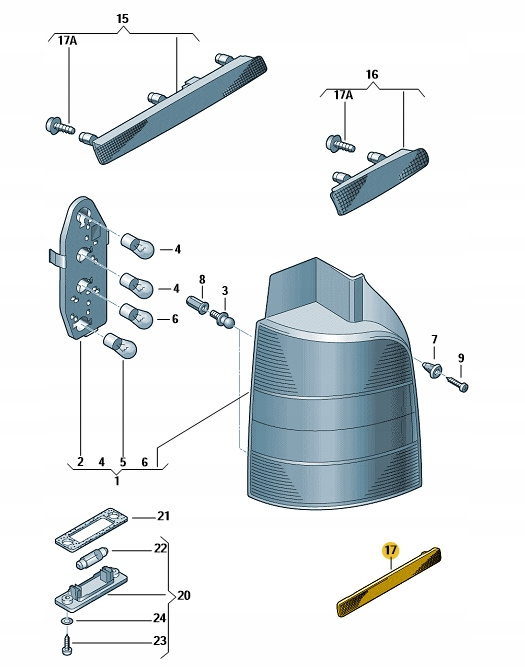 15
17A
16
17A
4
4
6
8
3
7
9
2 4 5 6
1
21
22
20
24
23
17