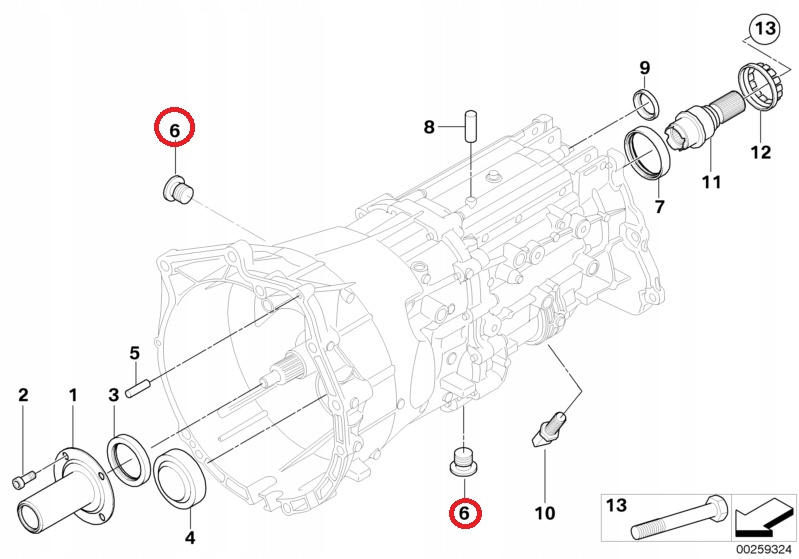 13
9
6
8
12
11
7
5
2
1
3
4
6
10
13
00259324