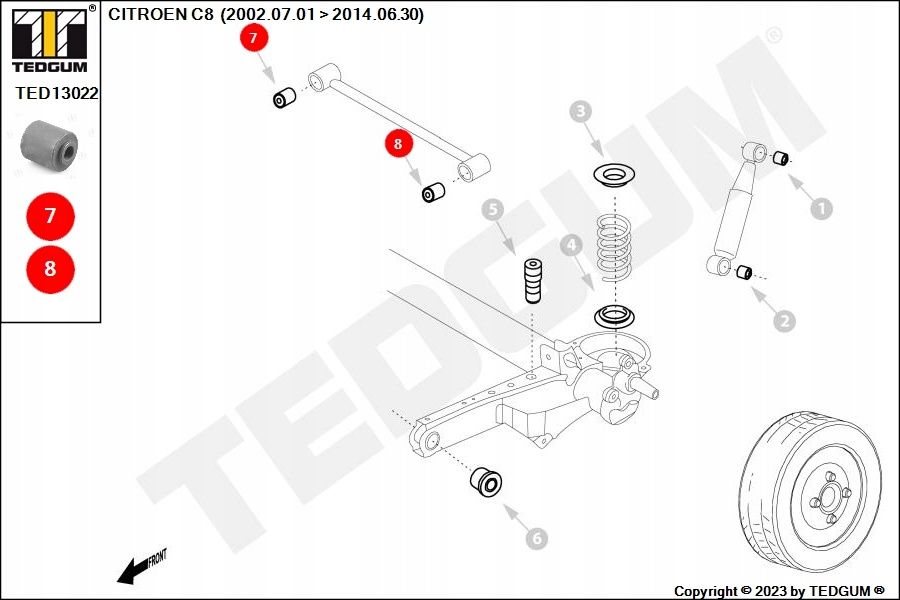 TEDGUM ®

TED13022

7

8

CITROEN C8 (2002.07.01 > 2014.06.30)

7

8

3

5

4

1

2

6

TEDGUM ®

FRONT

Copyright © 2023 by TEDGUM ®