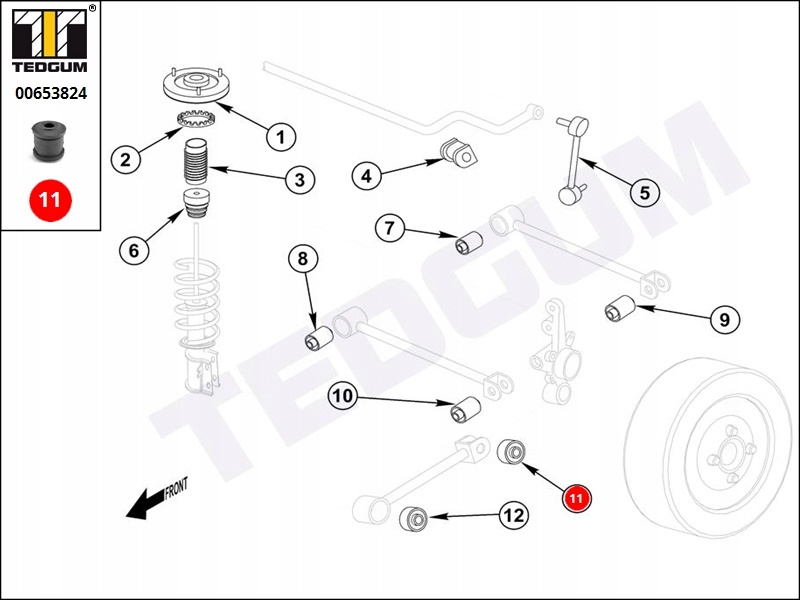 ®
TEDGUM
00653824
11

1
2
3
4
5
6
7
8
9
10
11
12
FRONT
TEDGUM