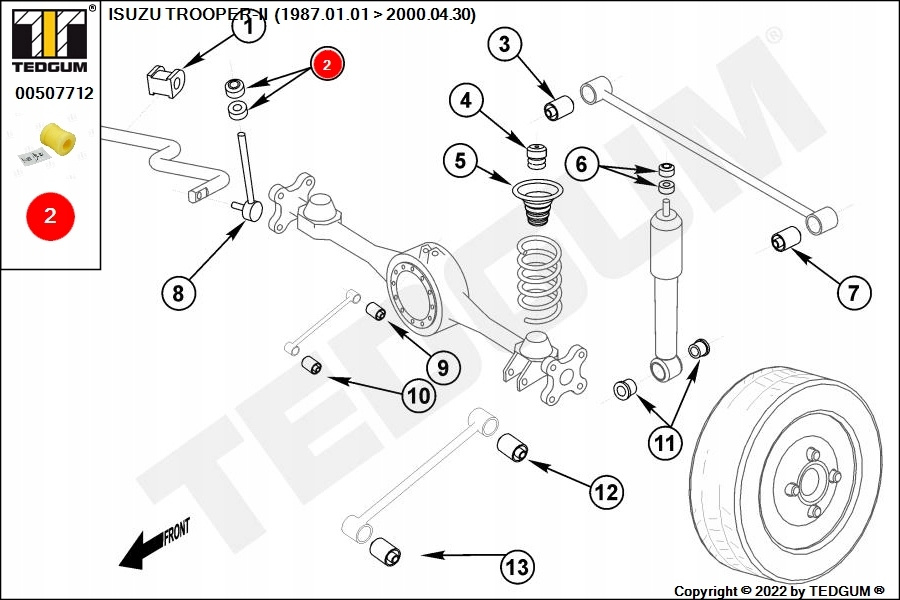 TEDGUM ®

00507712

2

ISUZU TROOPER-II (1987.01.01 > 2000.04.30)

1

2

3

4

5

6

7

8

9

10

11

12

13

FRONT

TEDGUM ®

Copyright © 2022 by TEDGUM ®