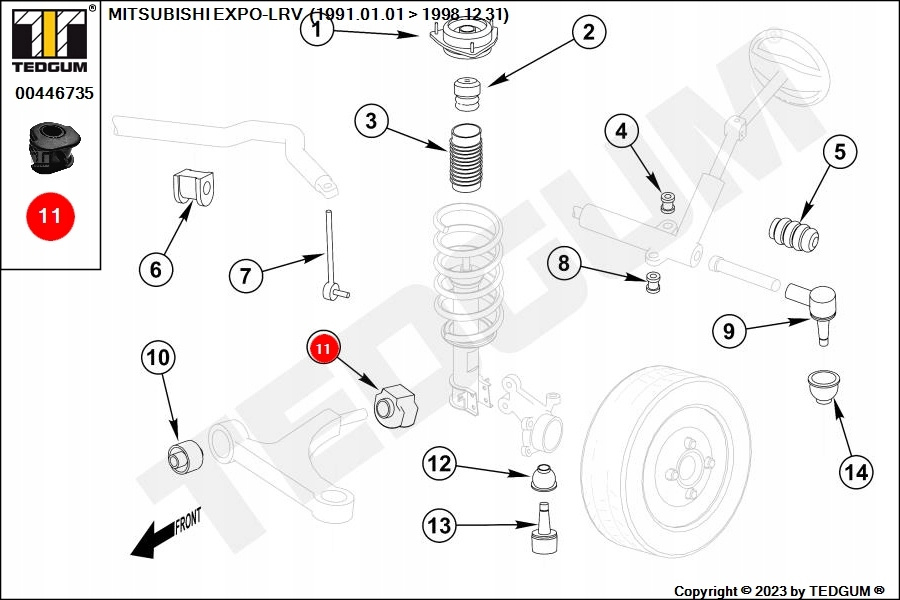 TEDGUM ®
00446735
11

MITSUBISHI EXPO-LRV (1991.01.01 > 1998.12.31)

1
2
3
4
5
6
7
8
9
10
11
12
13
14

FRONT

TEDGUM

Copyright © 2023 by TEDGUM ®