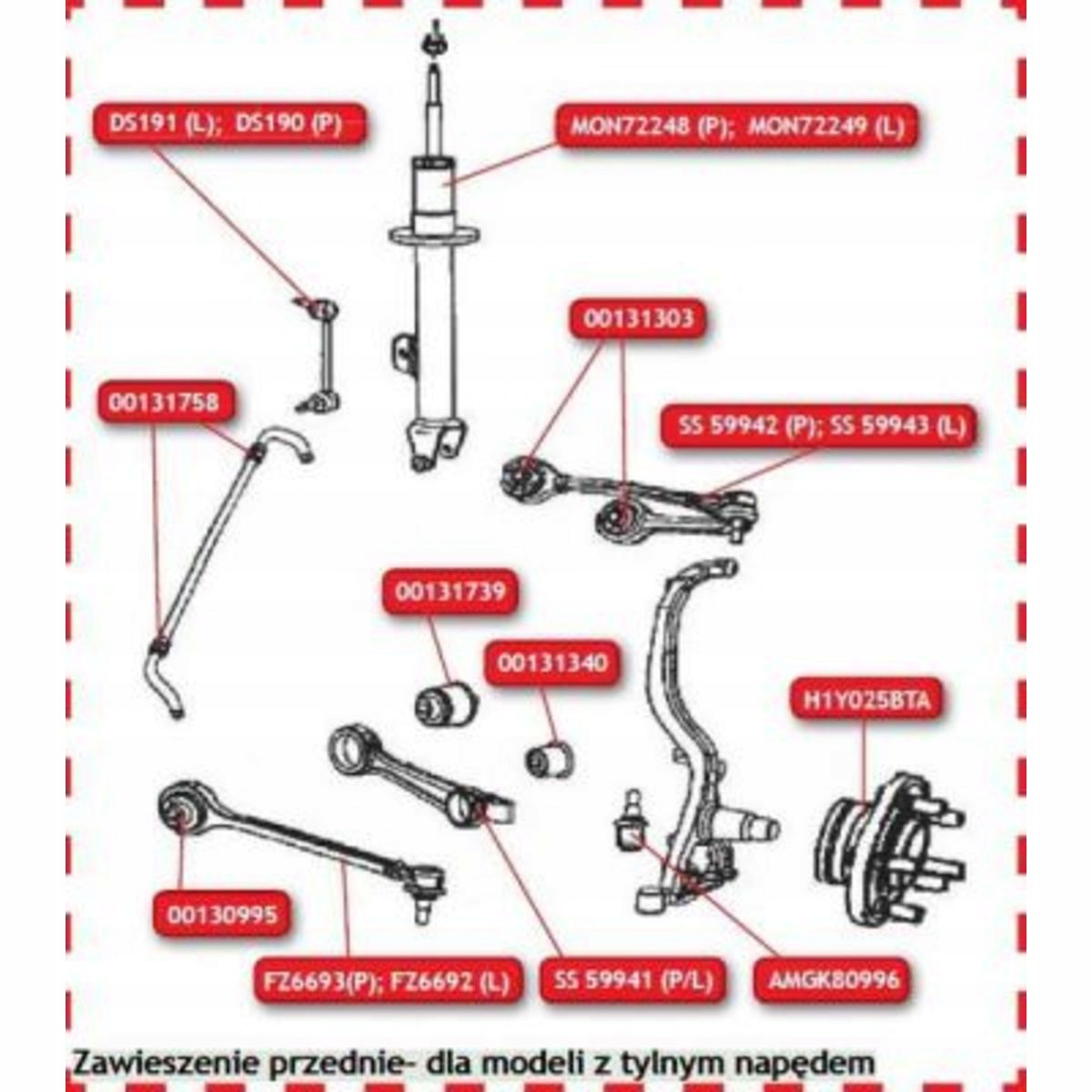 DS191 (L); DS190 (P)

MON72248 (P); MON72249 (L)

00131303

00131758

SS 59942 (P); SS 59943 (L)

00131739

00131340

H1Y025BTA

00130995

FZ6693(P); FZ6692 (L)

SS 59941 (P/L)

AMGK80996

Zawieszenie przednie- dla modeli z tylnym napędem