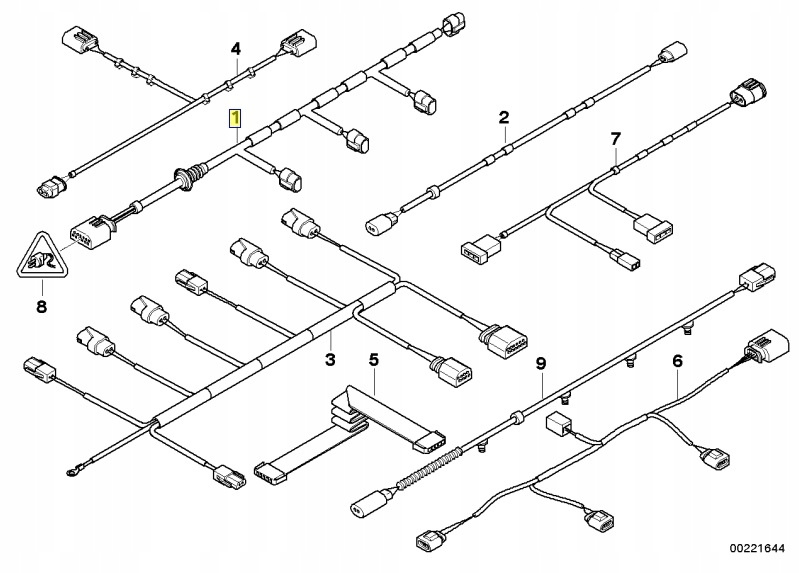 4
1
2
7
8
3
5
9
6
00221644