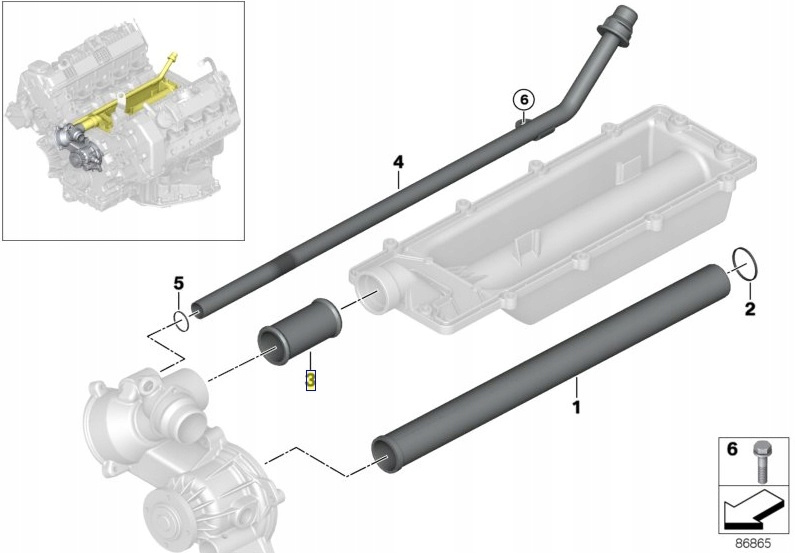 6
4
5
2
3
1
6
86865