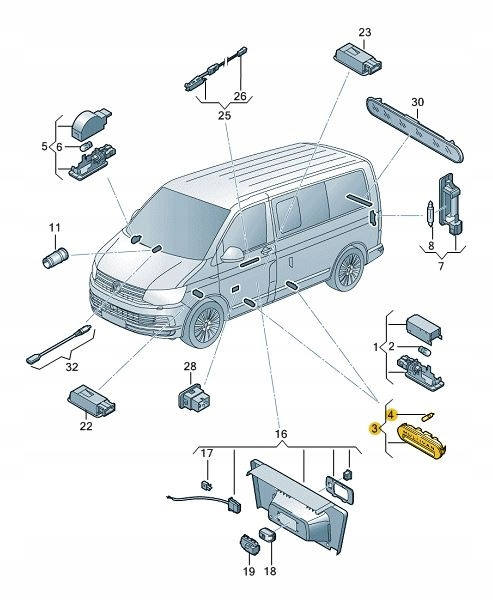 23
26
25
30
5
6
11
8
7
1
2
32
28
22
4
3
16
17
19
18