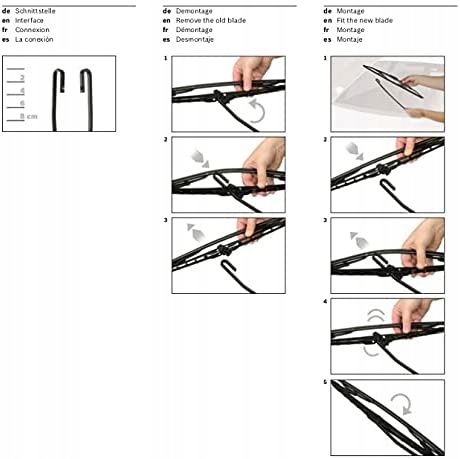 de Schnittstelle
en Interface
fr Connexion
es La conexión

2
4
6
8 cm

de Demontage
en Remove the old blade
fr Démontage
es Desmontaje

1

2

3

de Montage
en Fit the new blade
fr Montage
es Montaje

1

2

3

4

5