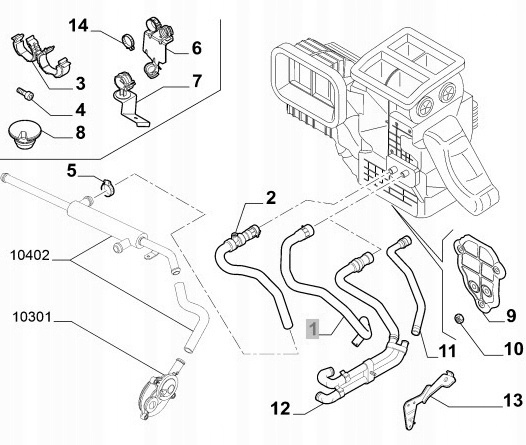 14
6
3
7
4
8
5
2
10402
10301
1
9
10
11
12
13