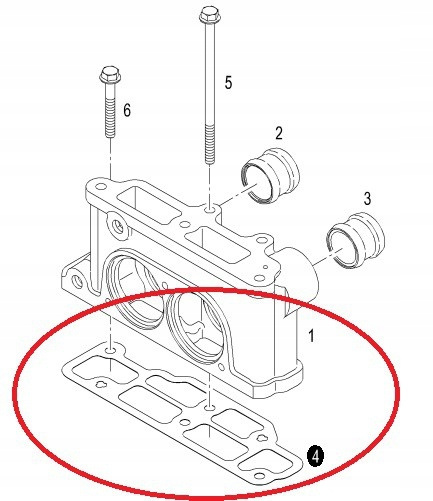 5
6
2
3
1
4