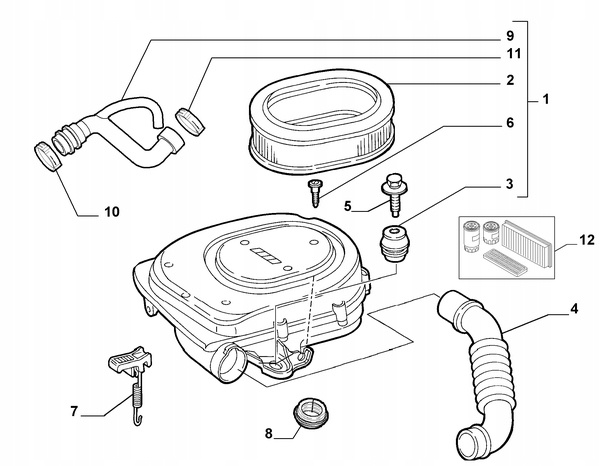 9
11
2
1
6
3
5
10
12
4
7
8