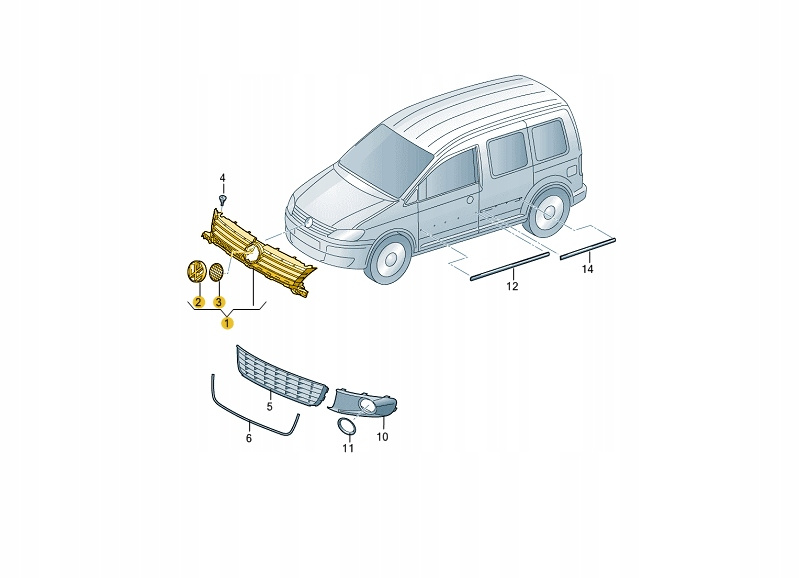 4
2
3
1
12
14
5
6
11
10