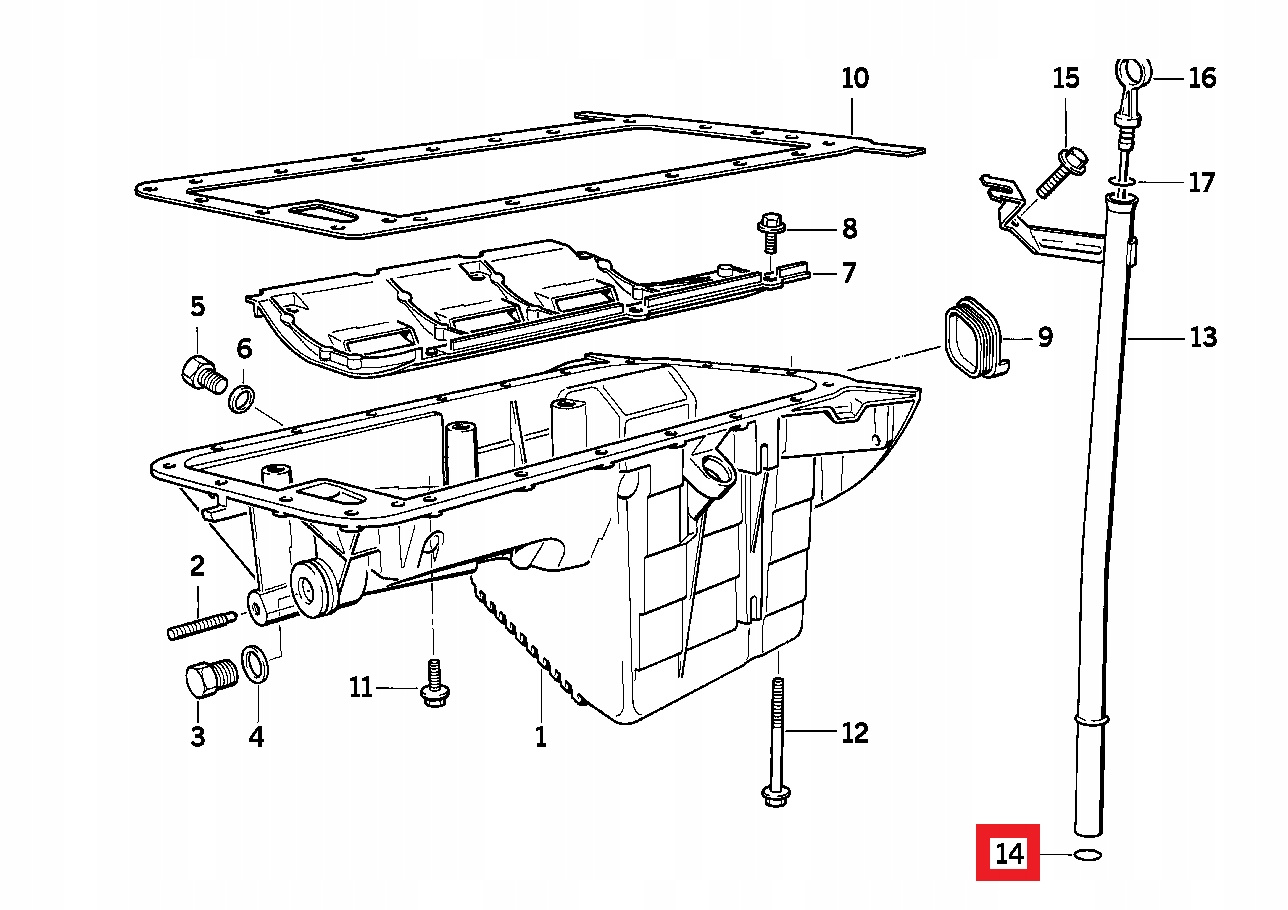 10
15
16
17
8
7
5
6
9
13
2
3
4
11
1
12
14