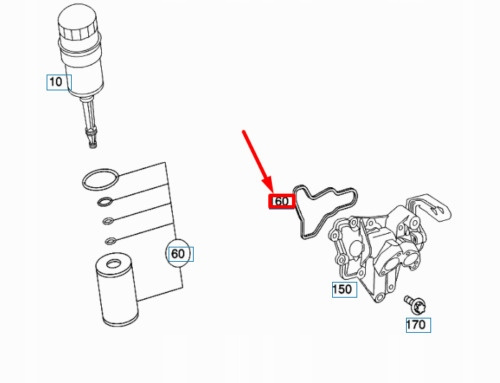 10

60

60

150

170