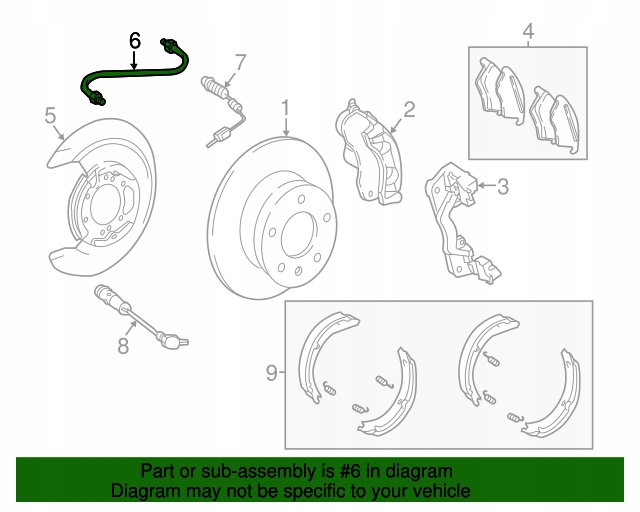 6
7
4
5
1
2
3
8
9

Part or sub-assembly is #6 in diagram
Diagram may not be specific to your vehicle