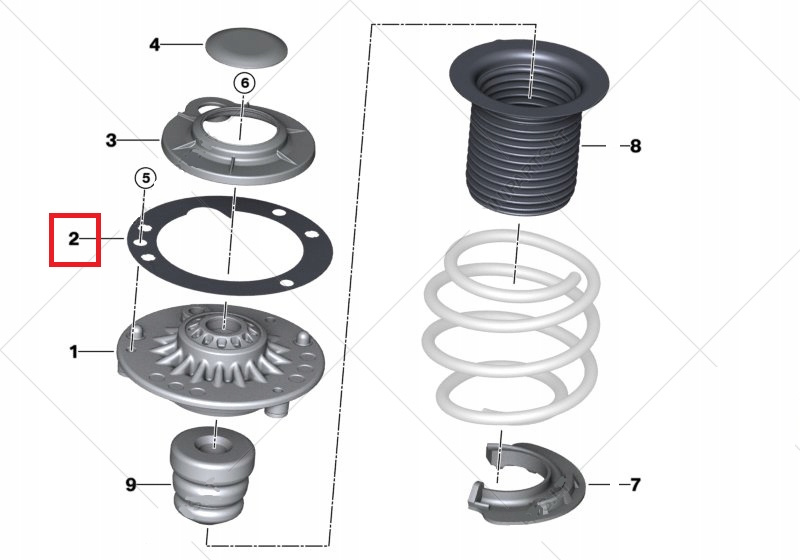 4
6
3
5
2
1
9
8
7