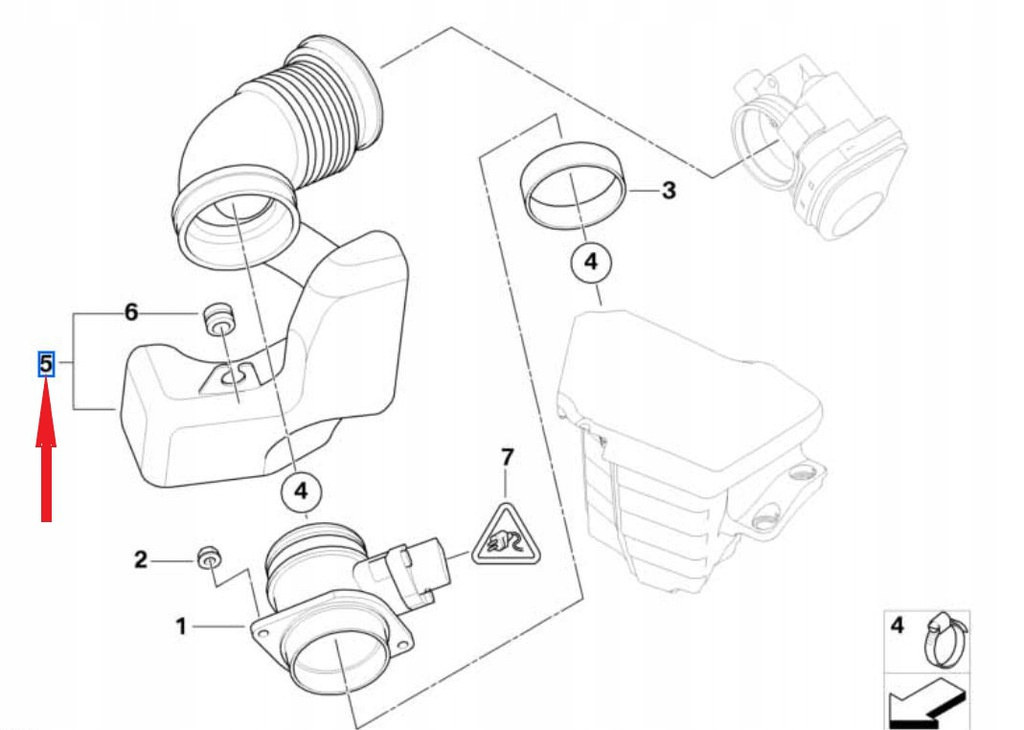 3
4
6
5
4
7
2
1
4