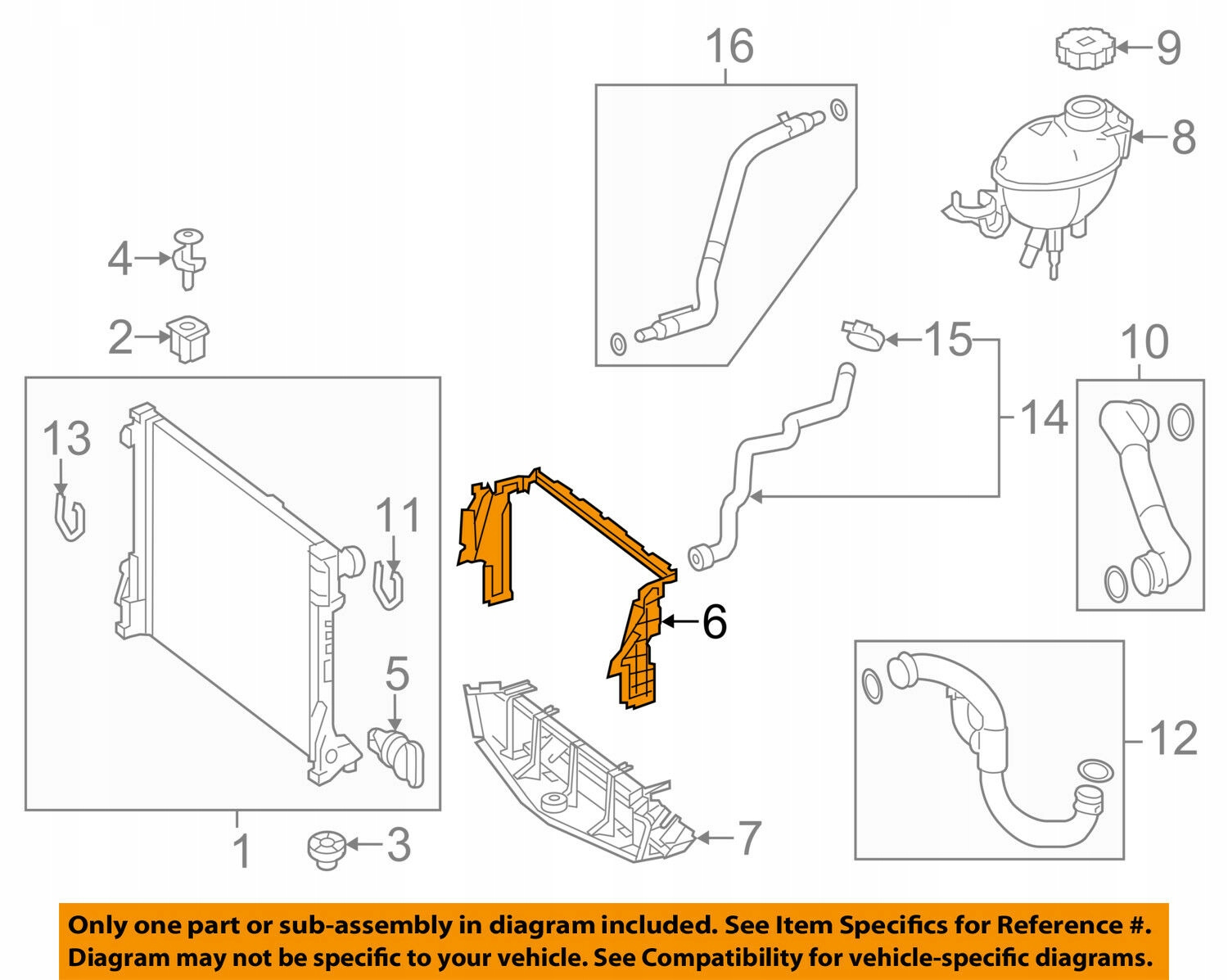 16
9
8
4
2
15
10
14
13
11
6
5
12
1
3
7

Only one part or sub-assembly in diagram included. See Item Specifics for Reference #. Diagram may not be specific to your vehicle. See Compatibility for vehicle-specific diagrams.