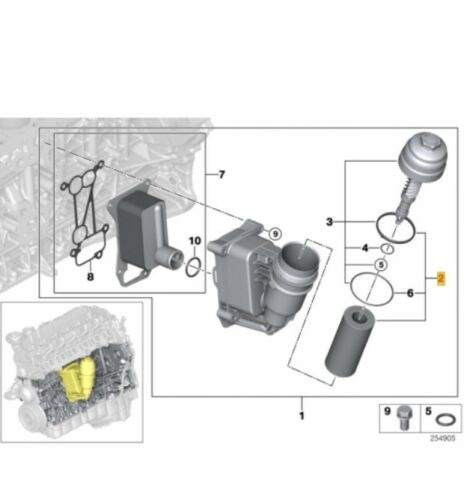 7
8
10
9
3
4
5
2
6
1
9
5
254905