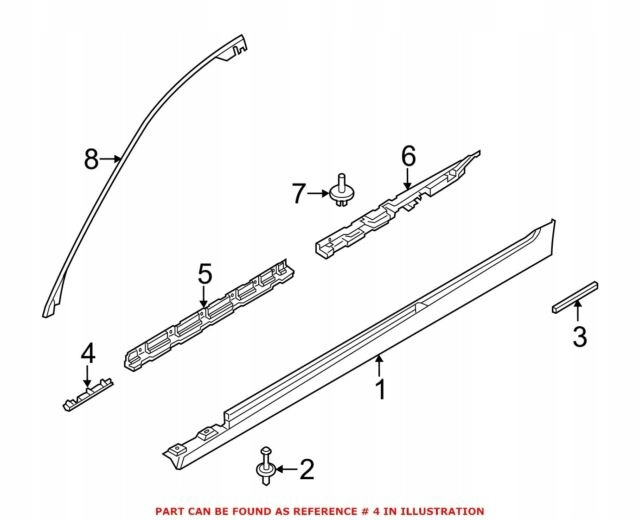 8
7
6
5
4
3
1
2
PART CAN BE FOUND AS REFERENCE # 4 IN ILLUSTRATION