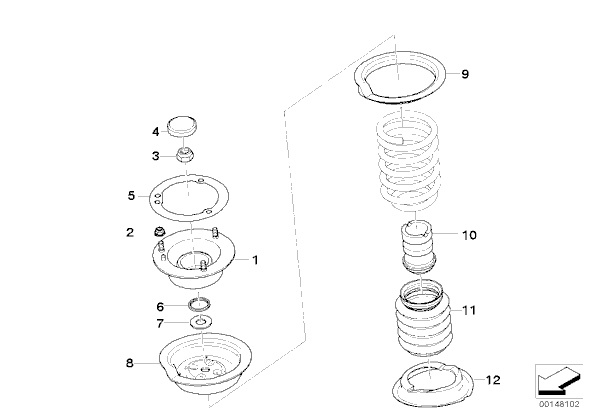 4
3
5
2
1
6
7
8
9
10
11
12
00148102