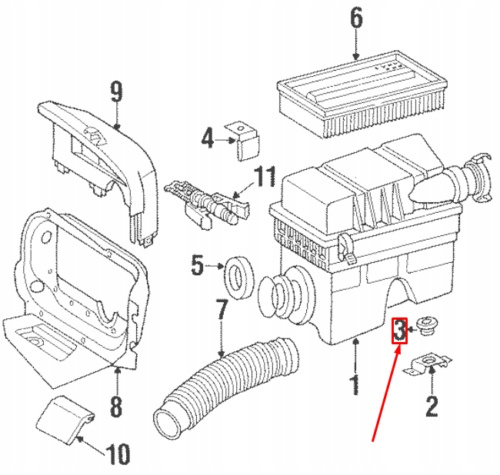 6
9
4
11
5
7
3
1
2
8
10