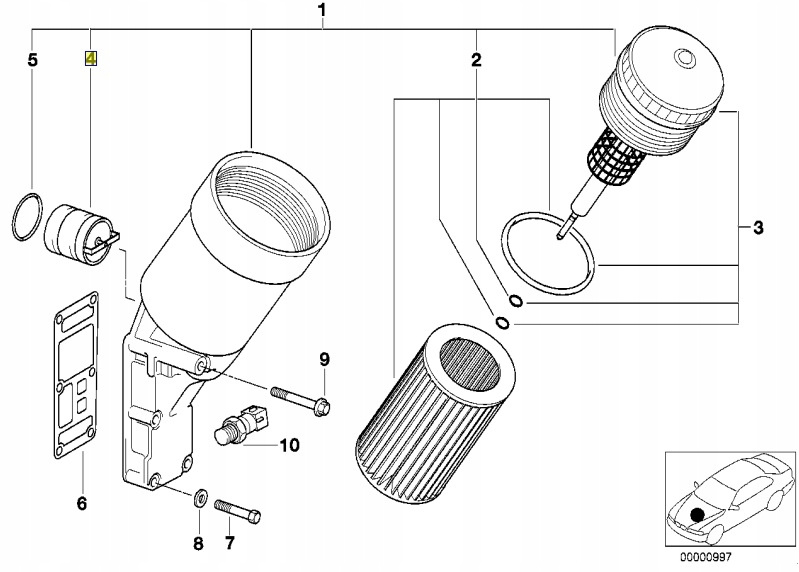 1
5
4
2
3
9
10
6
8
7
00000997